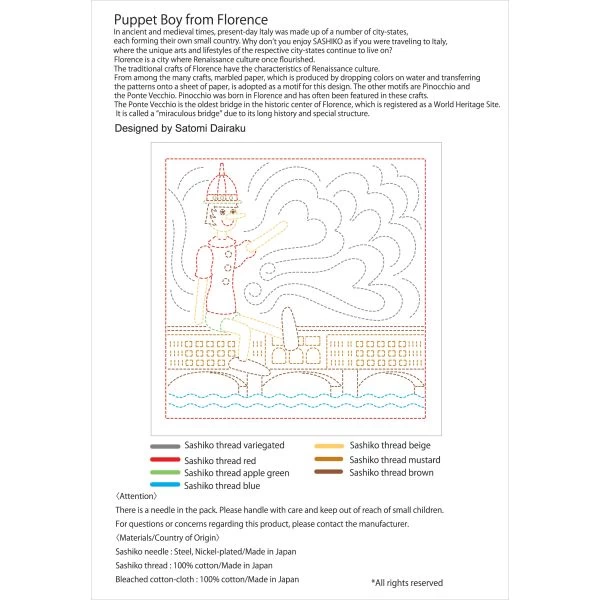 Puppet Boy from Florence

In ancient and medieval times, present-day Italy was made up of a number of city-states, each forming their own small country. Why don't you enjoy SASHIKO as if you were traveling to Italy, where the unique arts and lifestyles of the respective city-states continue to live on?
Florence is a city where Renaissance culture once flourished.
The traditional crafts of Florence have the characteristics of Renaissance culture.
From among the many crafts, marbled paper, which is produced by dropping colors on water and transferring the patterns onto a sheet of paper, is adopted as a motif for this design. The other motifs are Pinocchio and the Ponte Vecchio. Pinocchio was born in Florence and has often been featured in these crafts.
The Ponte Vecchio is the oldest bridge in the historic center of Florence, which is registered as a World Heritage Site. It is called a "miraculous bridge" due to its long history and special structure.

Designed by Satomi Dairaku

Sashiko thread variegated
Sashiko thread red
Sashiko thread apple green
Sashiko thread blue
Sashiko thread beige
Sashiko thread mustard
Sashiko thread brown

〈Attention〉
There is a needle in the pack. Please handle with care and keep out of reach of small children.
For questions or concerns regarding this product, please contact the manufacturer.
〈Materials/Country of Origin〉
Sashiko needle : Steel, Nickel-plated/Made in Japan
Sashiko thread : 100% cotton/Made in Japan
Bleached cotton-cloth : 100% cotton/Made in Japan

*All rights reserved